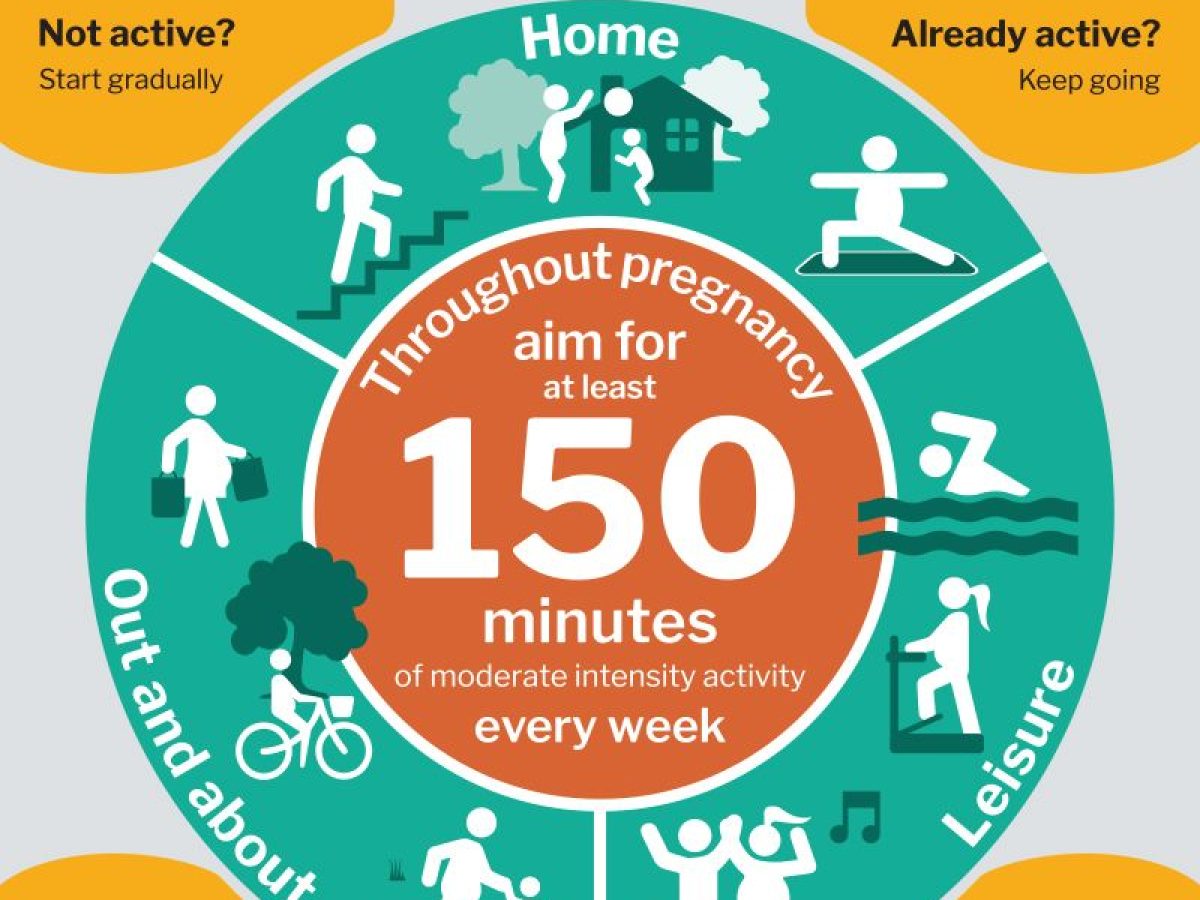 Not active?
Start gradually

Home

Already active?
Keep going

Throughout pregnancy
aim for
at least
150
minutes
of moderate intensity activity
every week

Out and about

Leisure